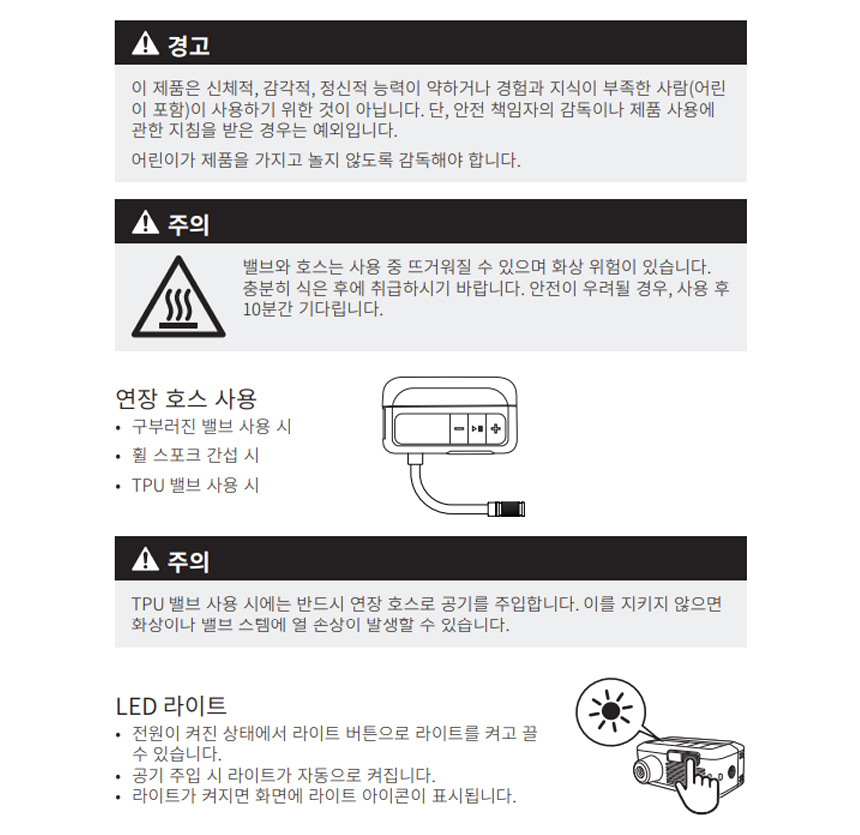 경고

이 제품은 신체적, 감각적, 정신적 능력이 약하거나 경험과 지식이 부족한 사람(어린이 포함)이 사용하기 위한 것이 아닙니다. 단, 안전 책임자의 감독이나 제품 사용에 관한 지침을 받은 경우는 예외입니다.

어린이가 제품을 가지고 놀지 않도록 감독해야 합니다.

주의

밸브와 호스는 사용 중 뜨거워질 수 있으며 화상 위험이 있습니다. 충분히 식은 후에 취급하시기 바랍니다. 안전이 우려될 경우, 사용 후 10분간 기다립니다.

연장 호스 사용
• 구부러진 밸브 사용 시
• 휠 스포크 간섭 시
• TPU 밸브 사용 시

주의

TPU 밸브 사용 시에는 반드시 연장 호스로 공기를 주입합니다. 이를 지키지 않으면 화상이나 밸브 스템에 열 손상이 발생할 수 있습니다.

LED 라이트
• 전원이 켜진 상태에서 라이트 버튼으로 라이트를 켜고 끌 수 있습니다.
• 공기 주입 시 라이트가 자동으로 켜집니다.
• 라이트가 켜지면 화면에 라이트 아이콘이 표시됩니다.