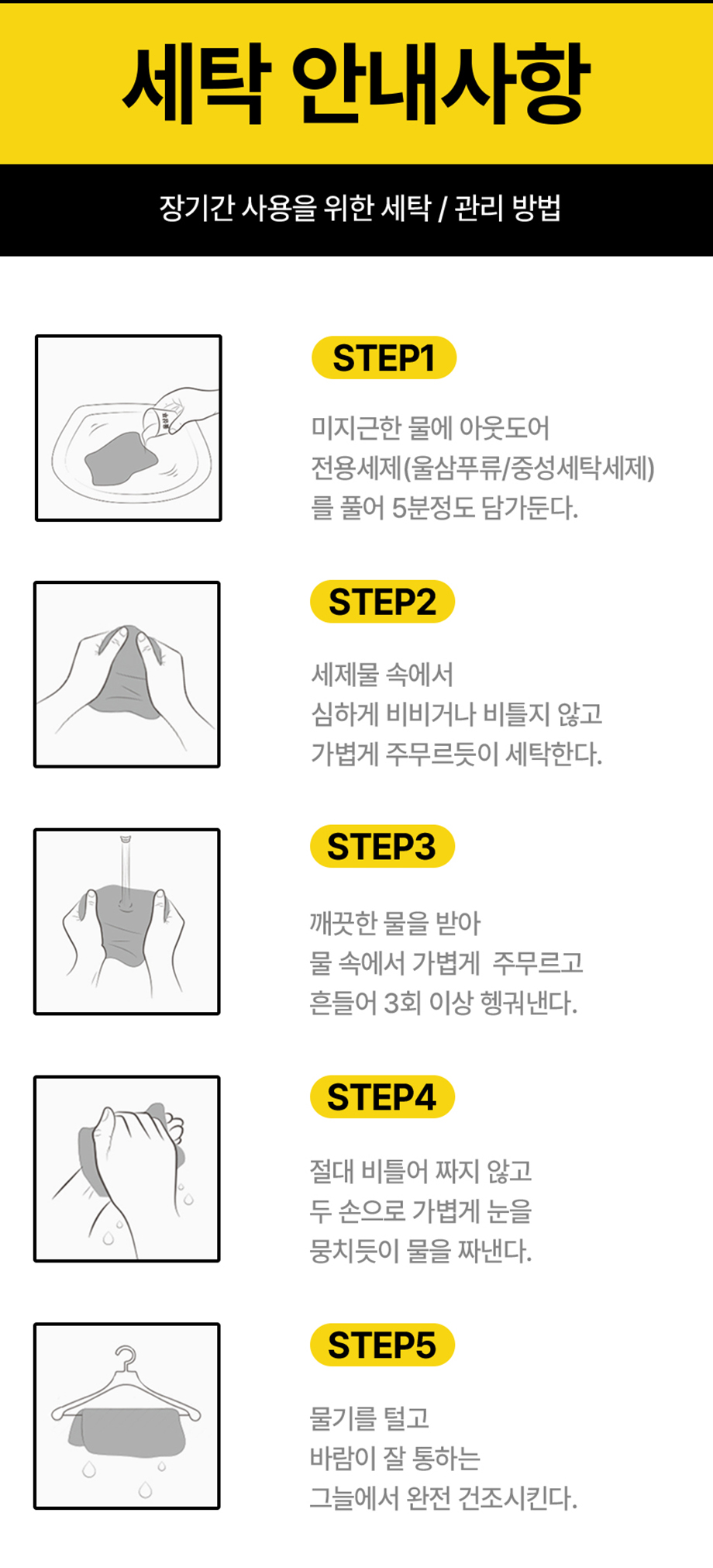 세탁 안내사항

장기간 사용을 위한 세탁 / 관리 방법

STEP1

미지근한 물에 아웃도어 전용세제(울삼푸류/중성세탁세제)를 풀어 5분정도 담가둔다.

STEP2

세제물 속에서 심하게 비비거나 비틀지 않고 가볍게 주무르듯이 세탁한다.

STEP3

깨끗한 물을 받아 물 속에서 가볍게 주무르고 흔들어 3회 이상 헹궈낸다.

STEP4

절대 비틀어 짜지 않고 두 손으로 가볍게 눈을 뭉치듯이 물을 짜낸다.

STEP5

물기를 털고 바람이 잘 통하는 그늘에서 완전 건조시킨다.