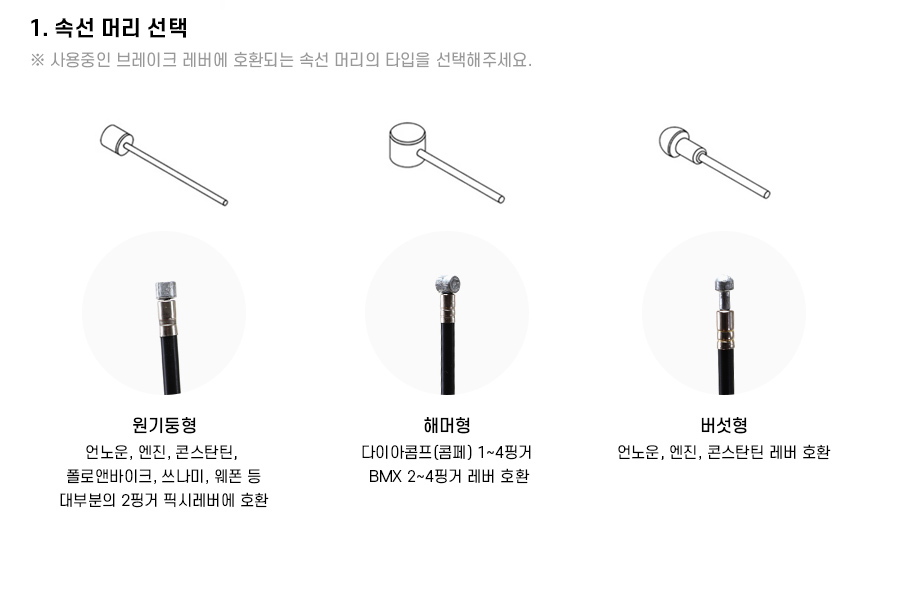 1. 속선 머리 선택

※ 사용중인 브레이크 레버에 호환되는 속선 머리의 타입을 선택해주세요.

원기둥형
언노운, 엔진, 콘스탄틴,
폴로앤바이크, 쓰나미, 웨폰 등
대부분의 2핑거 픽시레버에 호환

해머형
다이아콤프(콤페) 1~4핑거
BMX 2~4핑거 레버 호환

버섯형
언노운, 엔진, 콘스탄틴 레버 호환