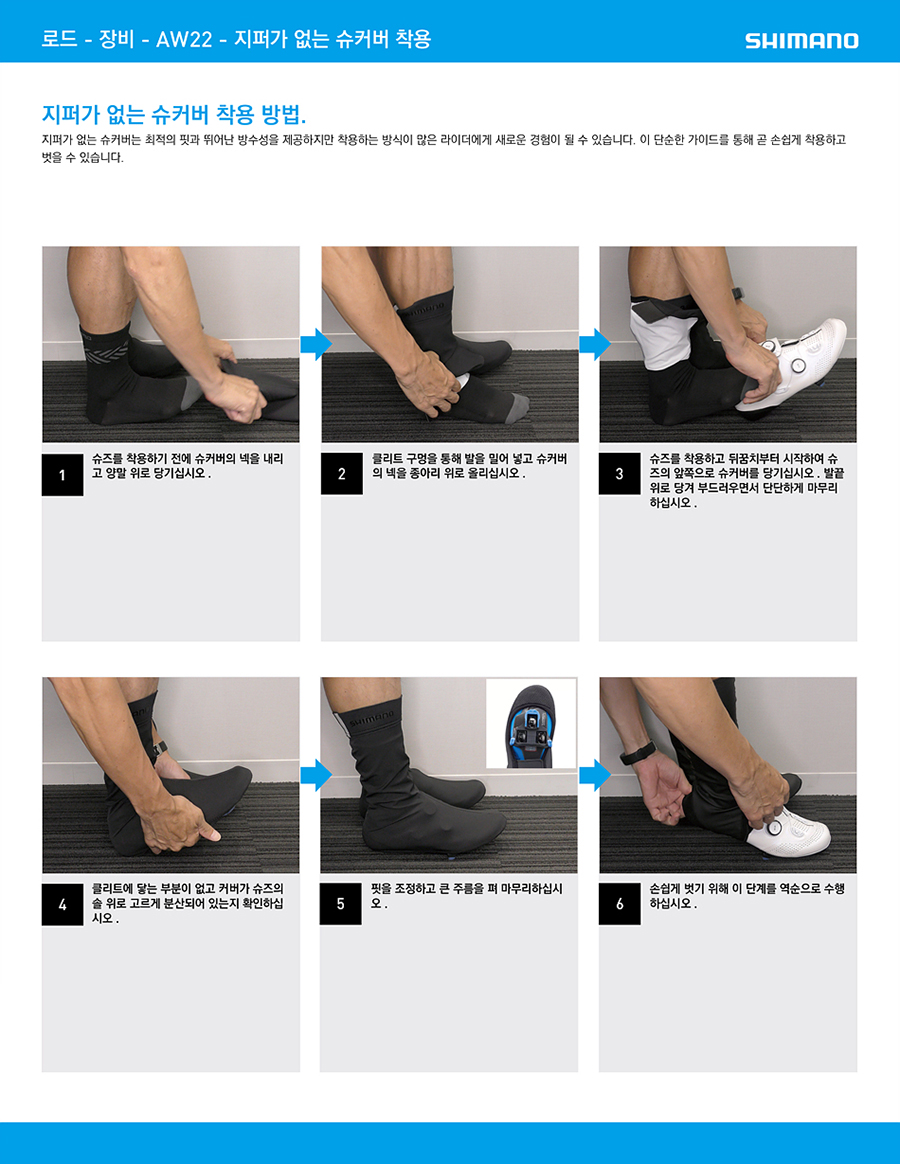 로드 - 장비 - AW22 - 지퍼가 없는 슈커버 착용

SHIMANO

지퍼가 없는 슈커버 착용 방법.

지퍼가 없는 슈커버는 최적의 핏과 뛰어난 방수성을 제공하지만 착용하는 방식이 많은 라이더에게 새로운 경험이 될 수 있습니다. 이 단순한 가이드를 통해 곧 손쉽게 착용하고 벗을 수 있습니다.

1
슈즈를 착용하기 전에 슈커버의 넥을 내리고 양말 위로 당기십시오 .

2
클리트 구멍을 통해 발을 밀어 넣고 슈커버의 넥을 종아리 위로 올리십시오 .

3
슈즈를 착용하고 뒤꿈치부터 시작하여 슈즈의 앞쪽으로 슈커버를 당기십시오 . 발끝 위로 당겨 부드러우면서 단단하게 마무리하십시오 .

4
클리트에 닿는 부분이 없고 커버가 슈즈의 솔 위로 고르게 분산되어 있는지 확인하십시오 .

5
핏을 조정하고 큰 주름을 펴 마무리하십시오 .

6
손쉽게 벗기 위해 이 단계를 역순으로 수행하십시오 .