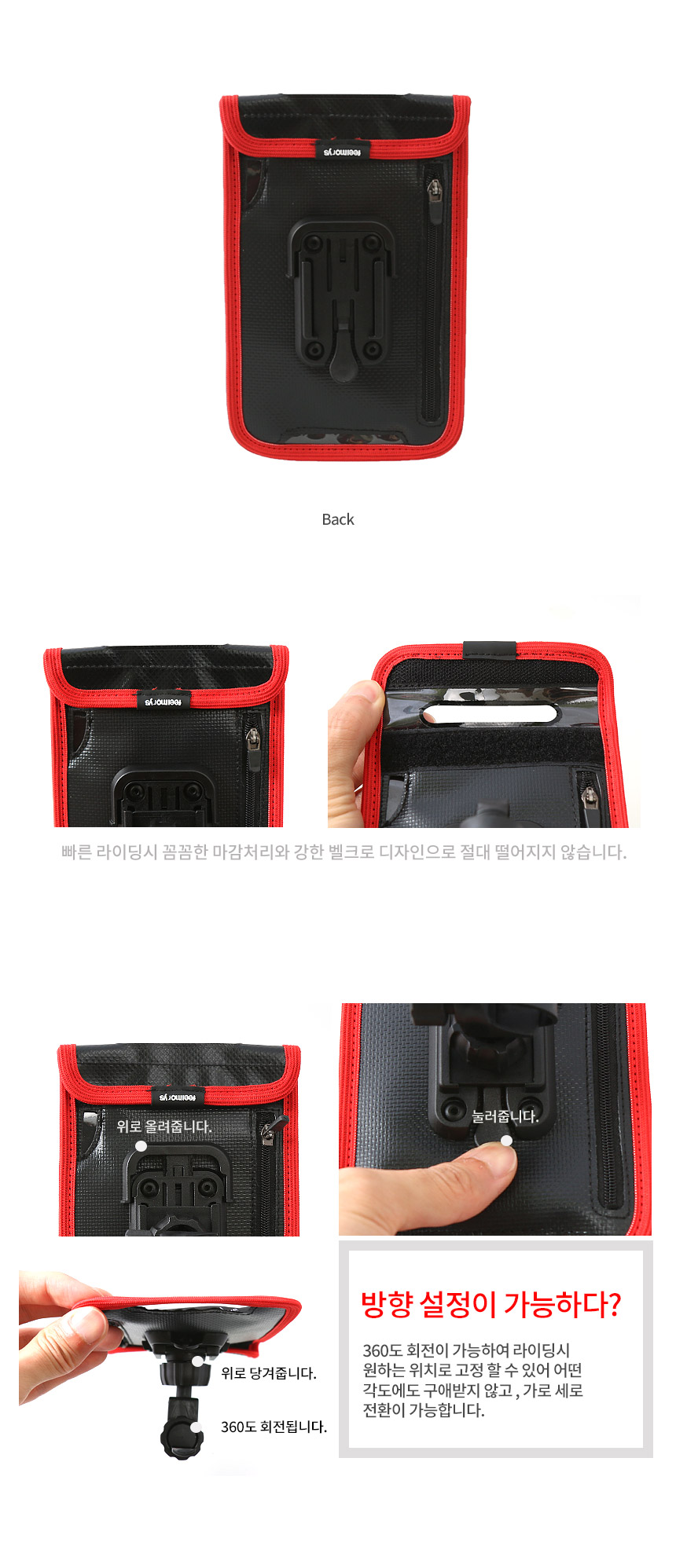 feelmorys

Back

feelmorys

빠른 라이딩시 꼼꼼한 마감처리와 강한 벨크로 디자인으로 절대 떨어지지 않습니다.

feelmorys

위로 올려줍니다.

눌러줍니다.

위로 당겨줍니다.

360도 회전됩니다.

방향 설정이 가능하다?

360도 회전이 가능하여 라이딩시 원하는 위치로 고정 할 수 있어 어떤 각도에도 구애받지 않고 , 가로 세로 전환이 가능합니다.