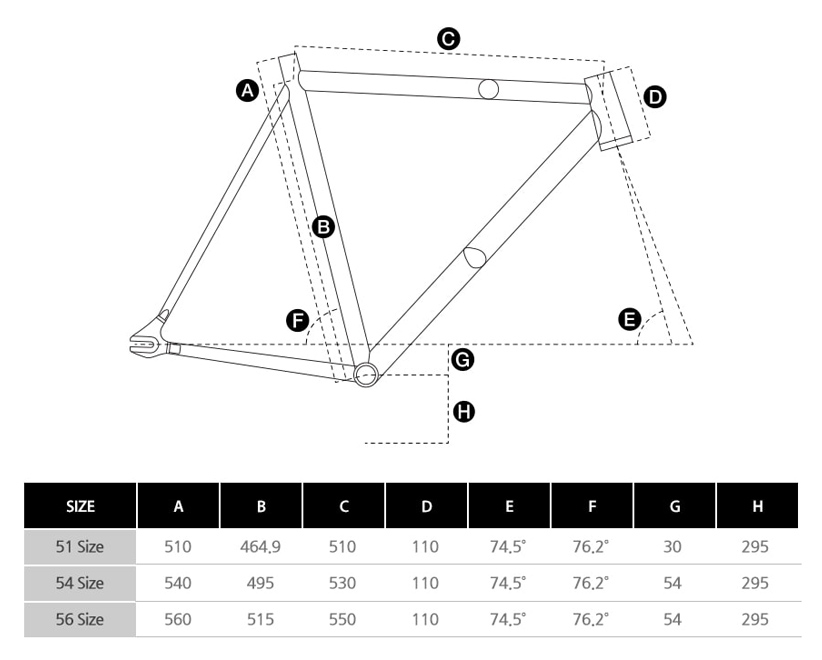 C
A
D
B
F
E
G
H

| SIZE | A | B | C | D | E | F | G | H |
|---|---|---|---|---|---|---|---|---|
| 51 Size | 510 | 464.9 | 510 | 110 | 74.5° | 76.2° | 30 | 295 |
| 54 Size | 540 | 495 | 530 | 110 | 74.5° | 76.2° | 54 | 295 |
| 56 Size | 560 | 515 | 550 | 110 | 74.5° | 76.2° | 54 | 295 |