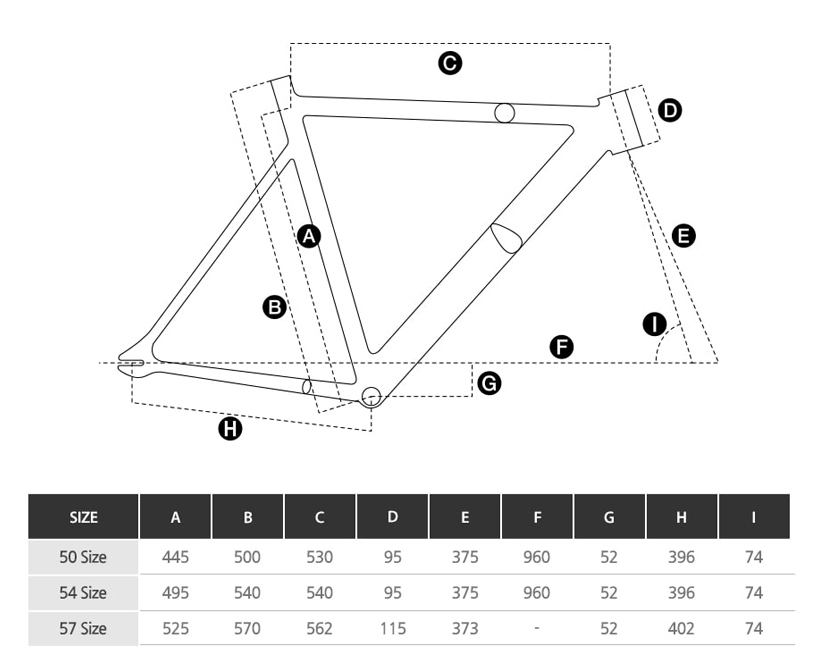 C
D
A
E
B
I
F
G
H

| SIZE | A | B | C | D | E | F | G | H | I |
|---|---|---|---|---|---|---|---|---|---|
| 50 Size | 445 | 500 | 530 | 95 | 375 | 960 | 52 | 396 | 74 |
| 54 Size | 495 | 540 | 540 | 95 | 375 | 960 | 52 | 396 | 74 |
| 57 Size | 525 | 570 | 562 | 115 | 373 | - | 52 | 402 | 74 |