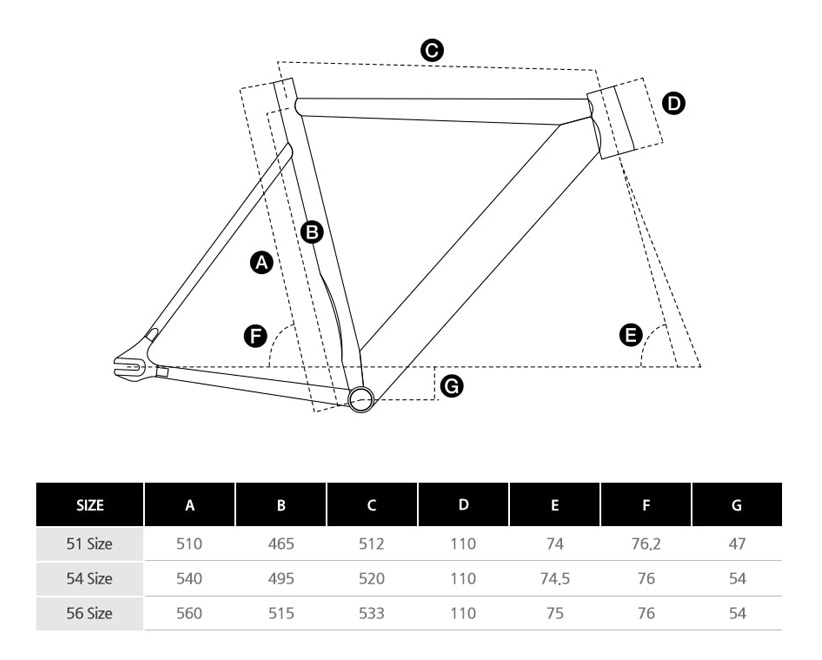 C
D
B
A
F
E
G

| SIZE | A | B | C | D | E | F | G |
|---|---|---|---|---|---|---|---|
| 51 Size | 510 | 465 | 512 | 110 | 74 | 76.2 | 47 |
| 54 Size | 540 | 495 | 520 | 110 | 74.5 | 76 | 54 |
| 56 Size | 560 | 515 | 533 | 110 | 75 | 76 | 54 |